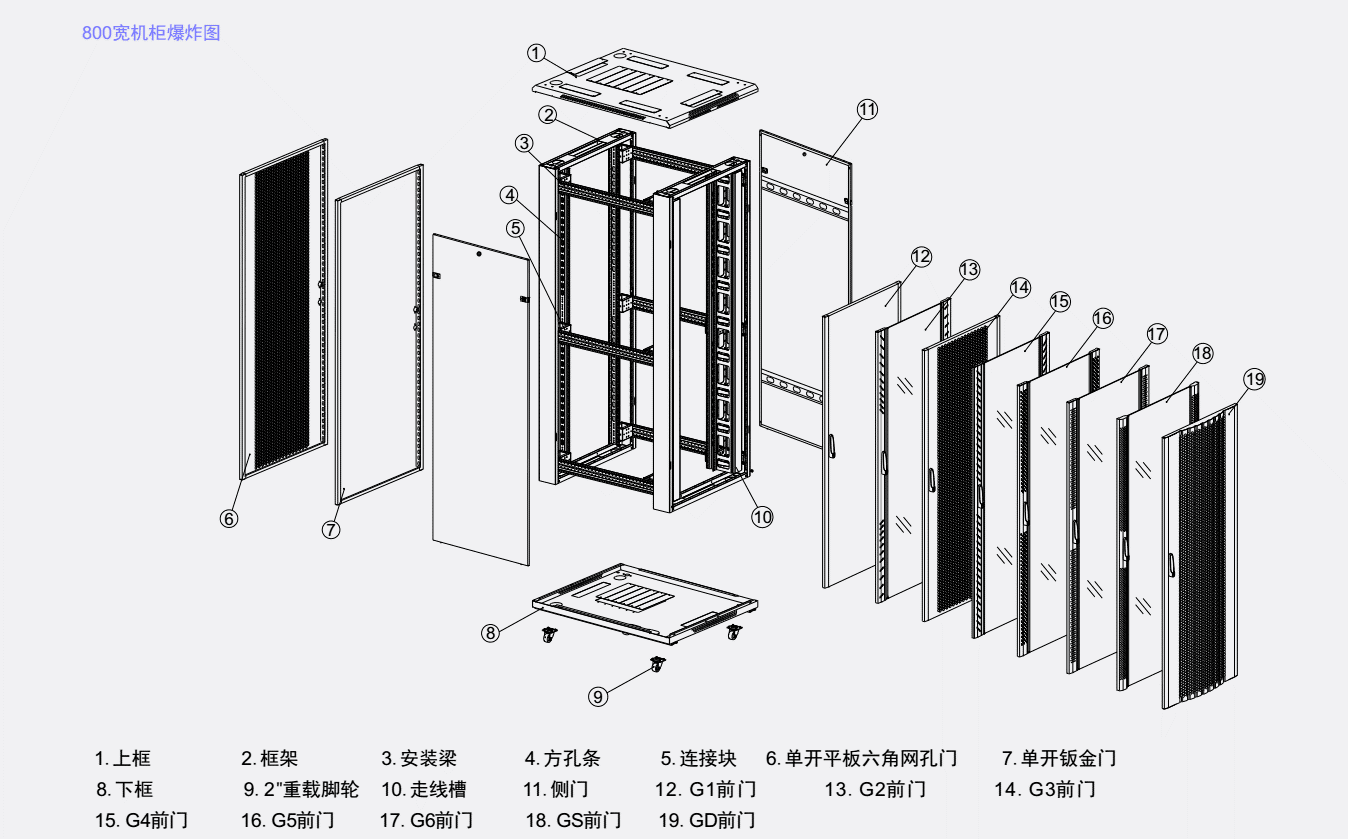 800宽机柜爆炸图

①
②
③
④
⑤
⑥
⑦
⑧
⑨
⑩
⑪
⑫
⑬
⑭
⑮
⑯
⑰
⑱
⑲

1. 上框　2. 框架　3. 安装梁　4. 方孔条　5. 连接块　6. 单开平板六角网孔门　7. 单开钣金门
8. 下框　9. 2"重载脚轮　10. 走线槽　11. 侧门　12. G1前门　13. G2前门　14. G3前门
15. G4前门　16. G5前门　17. G6前门　18. GS前门　19. GD前门