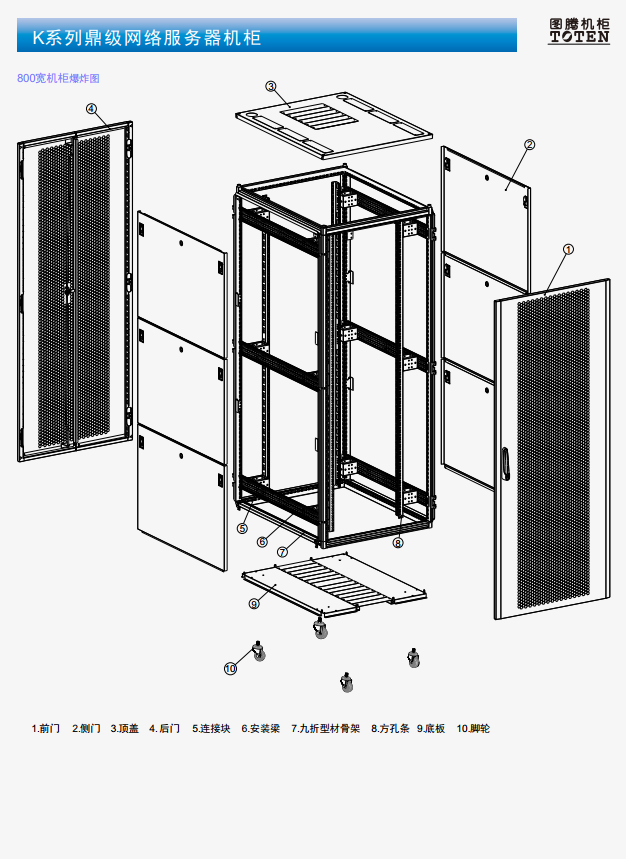 K系列鼎级网络服务器机柜

图腾机柜
TOTEN

800宽机柜爆炸图

③
④
②
①
⑤
⑥
⑦
⑧
⑨
⑩

1.前门 2.侧门 3.顶盖 4.后门 5.连接块 6.安装梁 7.九折型材骨架 8.方孔条 9.底板 10.脚轮