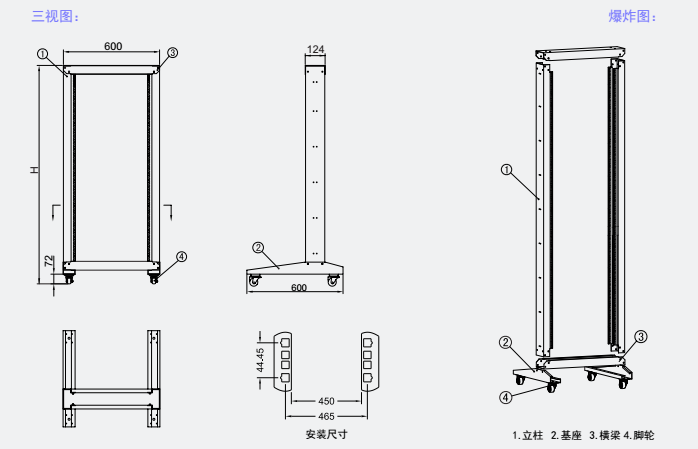 三视图：

600
①
③
H
72
④

124
②
600

44.45
450
465
安装尺寸

爆炸图：

①
②
③
④

1.立柱 2.基座 3.横梁 4.脚轮