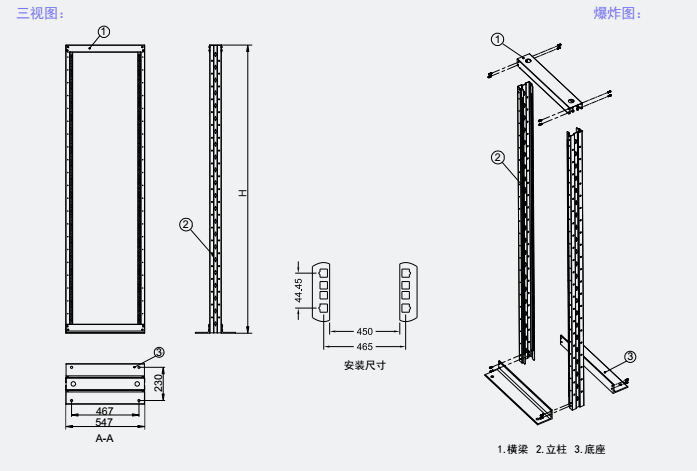 三视图：

爆炸图：

①

②

H

③

230

467

547

A-A

44.45

450

465

安装尺寸

①

②

③

1. 横梁 2. 立柱 3. 底座